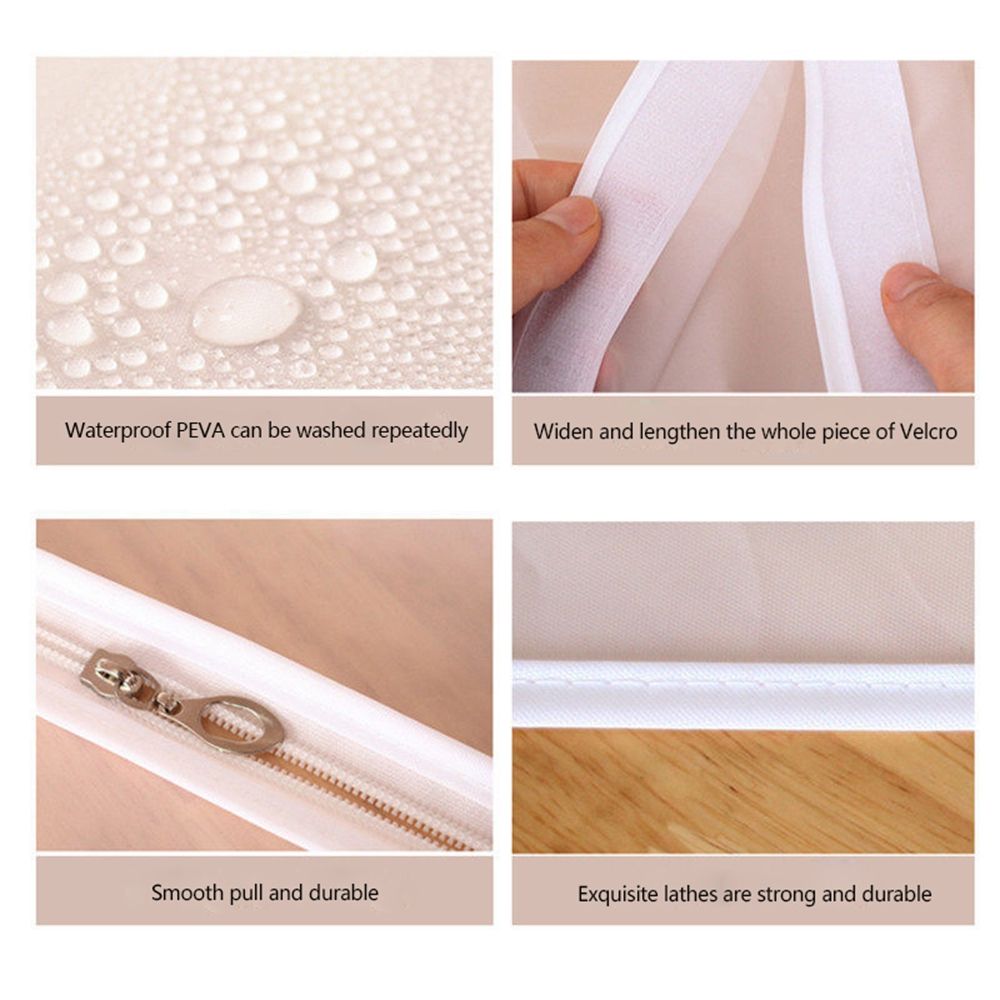 Waterproof PEVA can be washed repeatedly

Widen and lengthen the whole piece of Velcro

Smooth pull and durable

Exquisite lathes are strong and durable